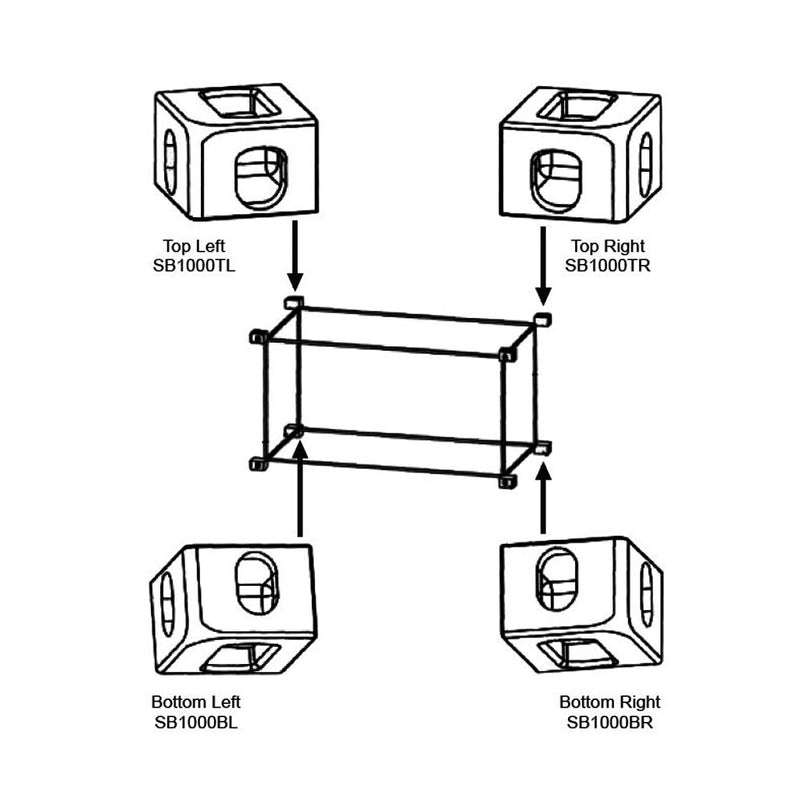 Top Left
SB1000TL

Top Right
SB1000TR

Bottom Left
SB1000BL

Bottom Right
SB1000BR