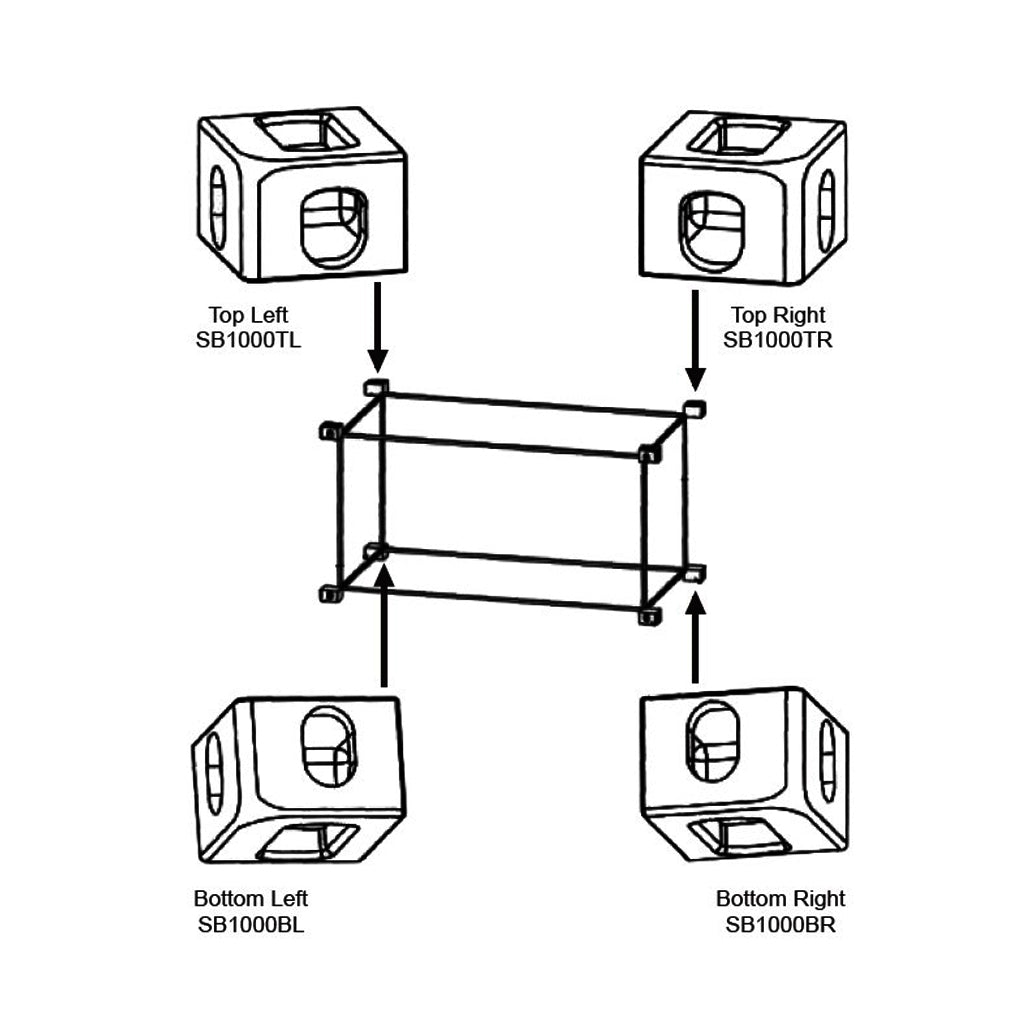 Top Left
SB1000TL

Top Right
SB1000TR

Bottom Left
SB1000BL

Bottom Right
SB1000BR